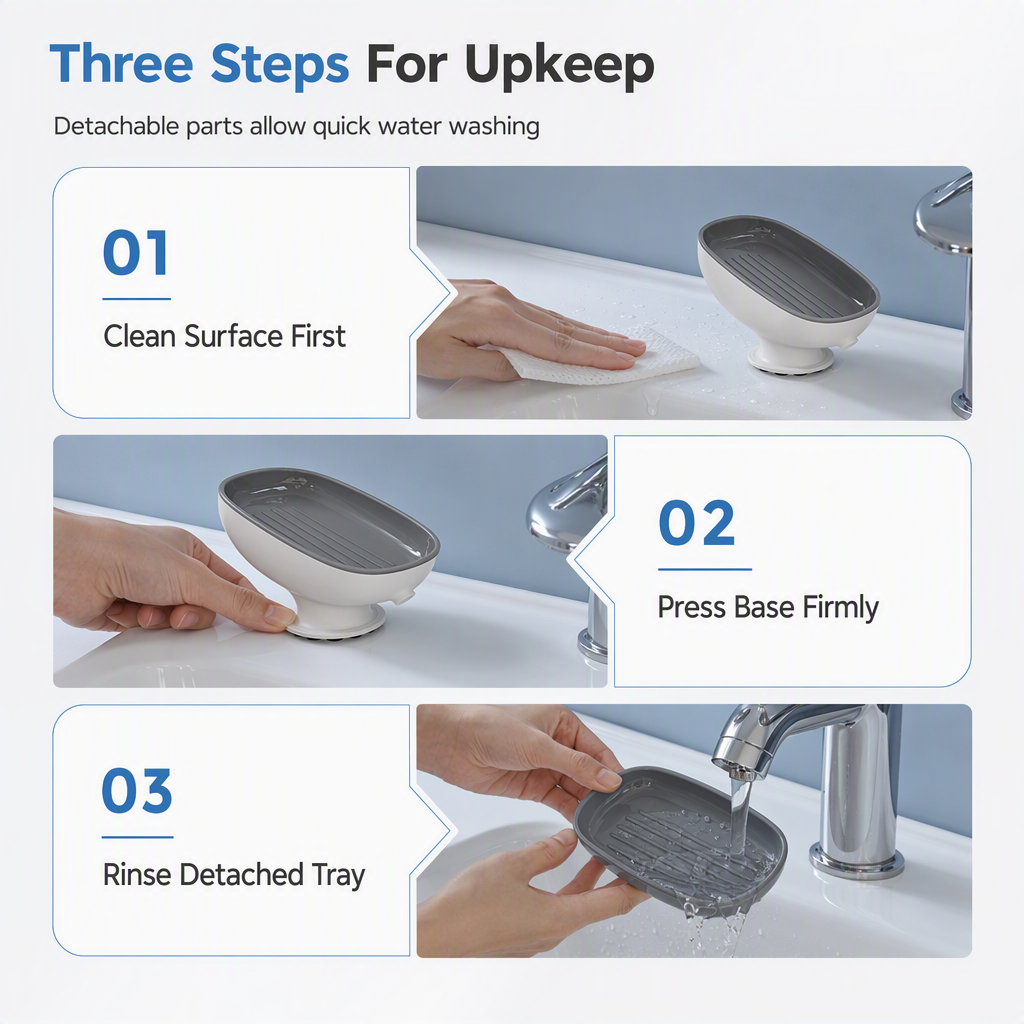 Three Steps For Upkeep

Detachable parts allow quick water washing

01

Clean Surface First

02

Press Base Firmly

03

Rinse Detached Tray